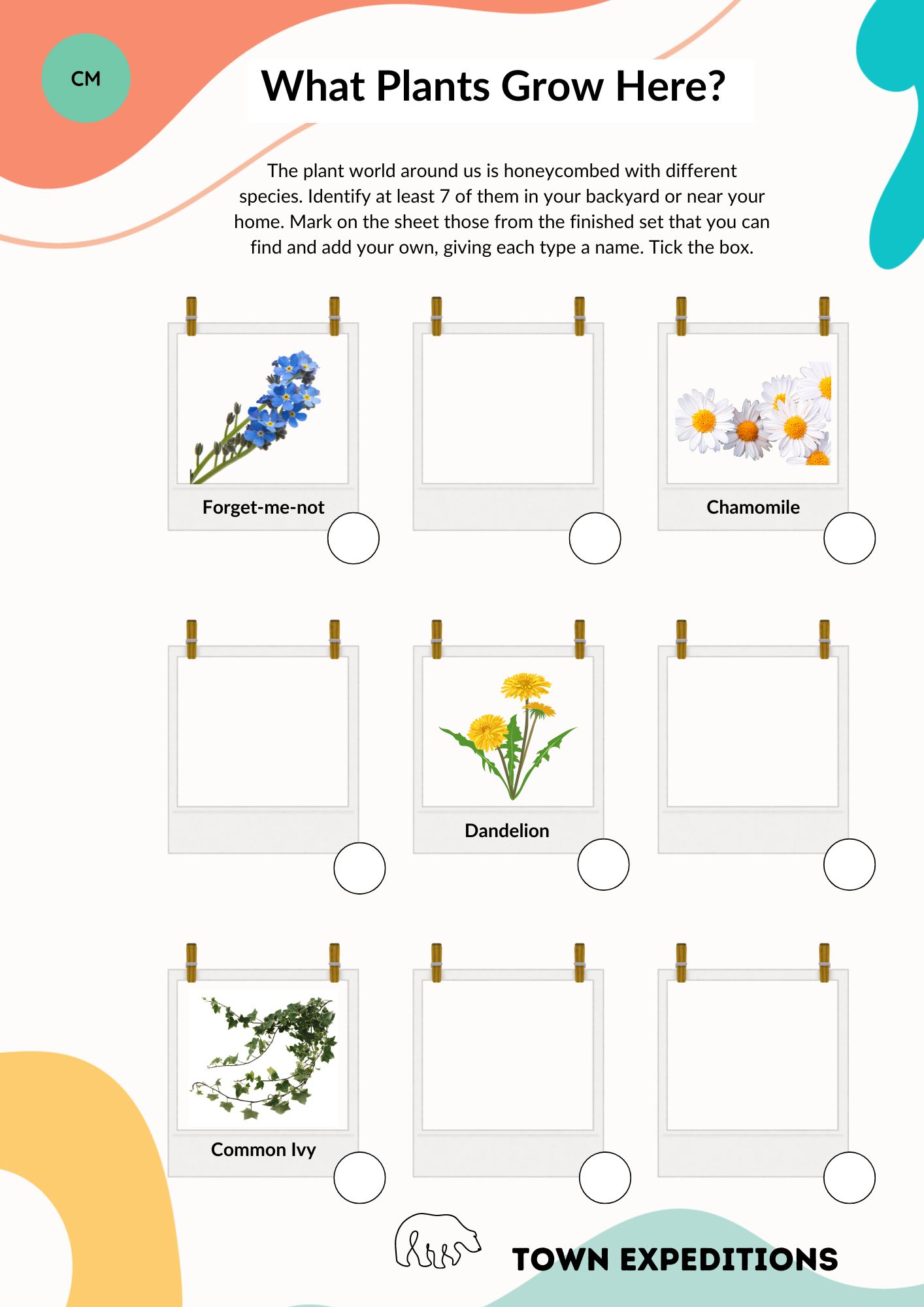 CM

What Plants Grow Here?

The plant world around us is honeycombed with different species. Identify at least 7 of them in your backyard or near your home. Mark on the sheet those from the finished set that you can find and add your own, giving each type a name. Tick the box.

Forget-me-not

Chamomile

Dandelion

Common Ivy

TOWN EXPEDITIONS